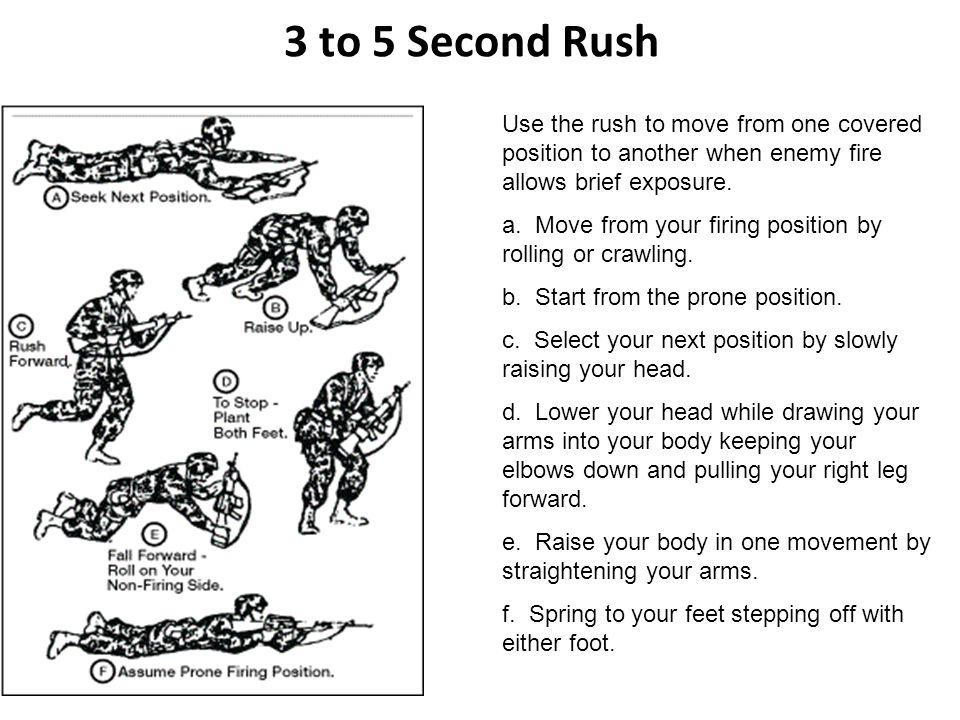 3 to 5 Second Rush

A Seek Next Position.

B Raise Up.

C Rush Forward.

D To Stop - Plant Both Feet.

E Fall Forward - Roll on Your Non-Firing Side.

F Assume Prone Firing Position.

Use the rush to move from one covered position to another when enemy fire allows brief exposure.

a. Move from your firing position by rolling or crawling.

b. Start from the prone position.

c. Select your next position by slowly raising your head.

d. Lower your head while drawing your arms into your body keeping your elbows down and pulling your right leg forward.

e. Raise your body in one movement by straightening your arms.

f. Spring to your feet stepping off with either foot.